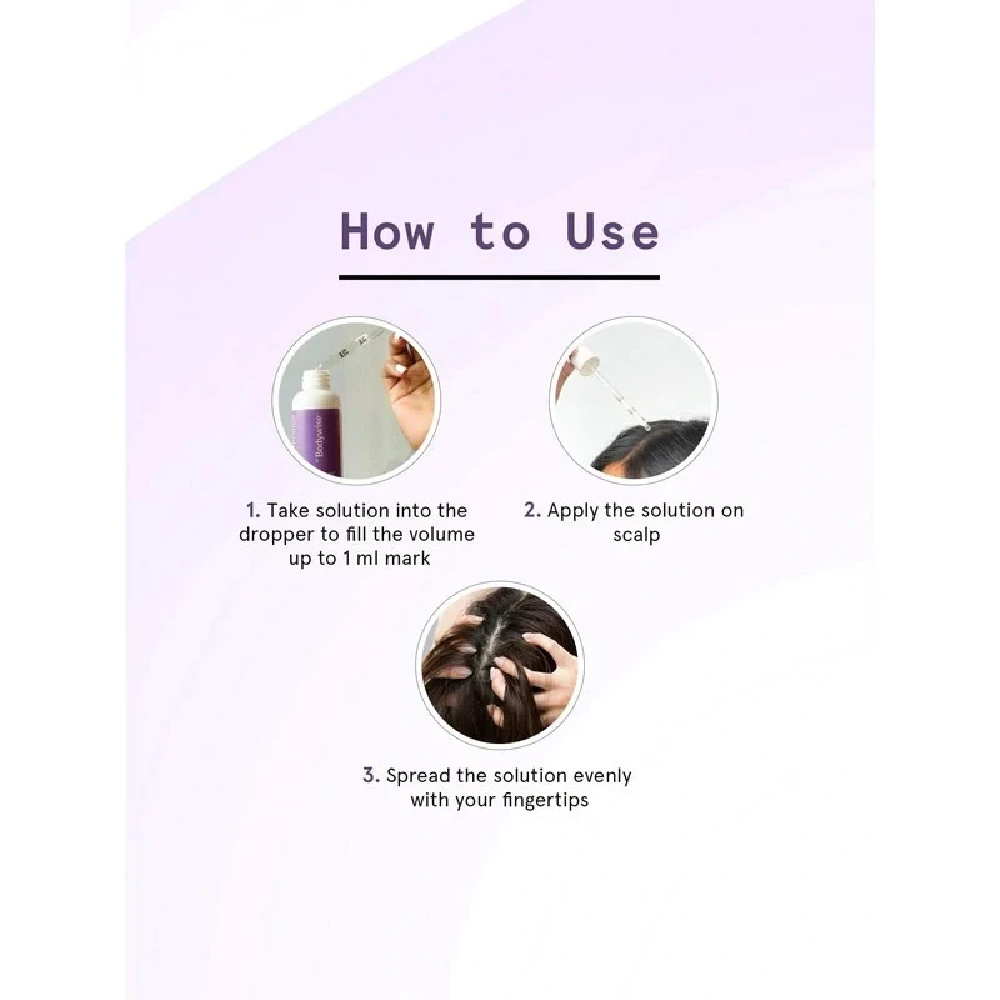 How to Use

Bodywise

1. Take solution into the dropper to fill the volume up to 1 ml mark

2. Apply the solution on scalp

3. Spread the solution evenly with your fingertips